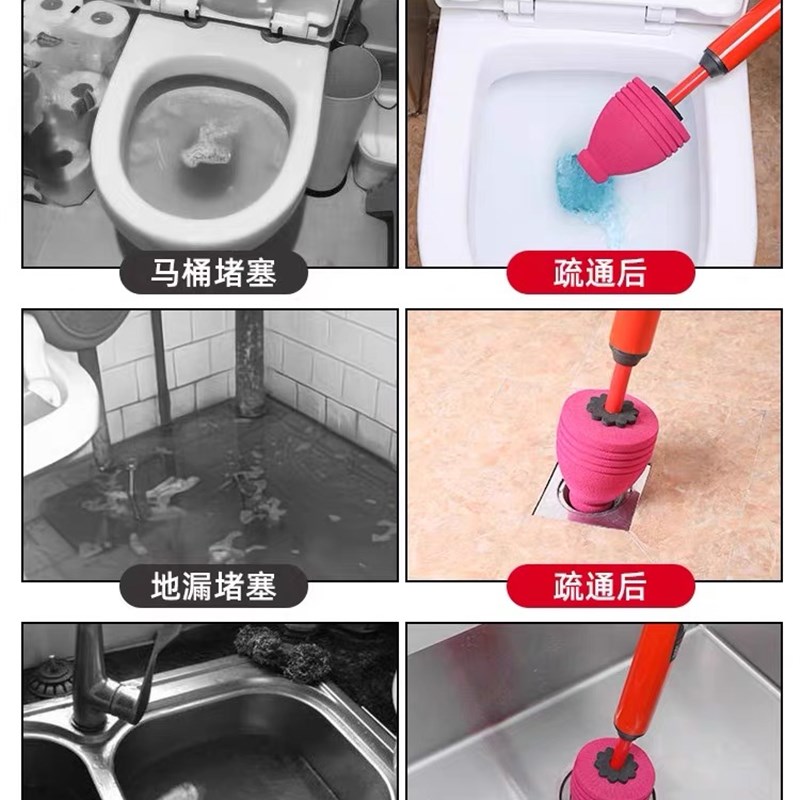 马桶堵塞

疏通后

地漏堵塞

疏通后