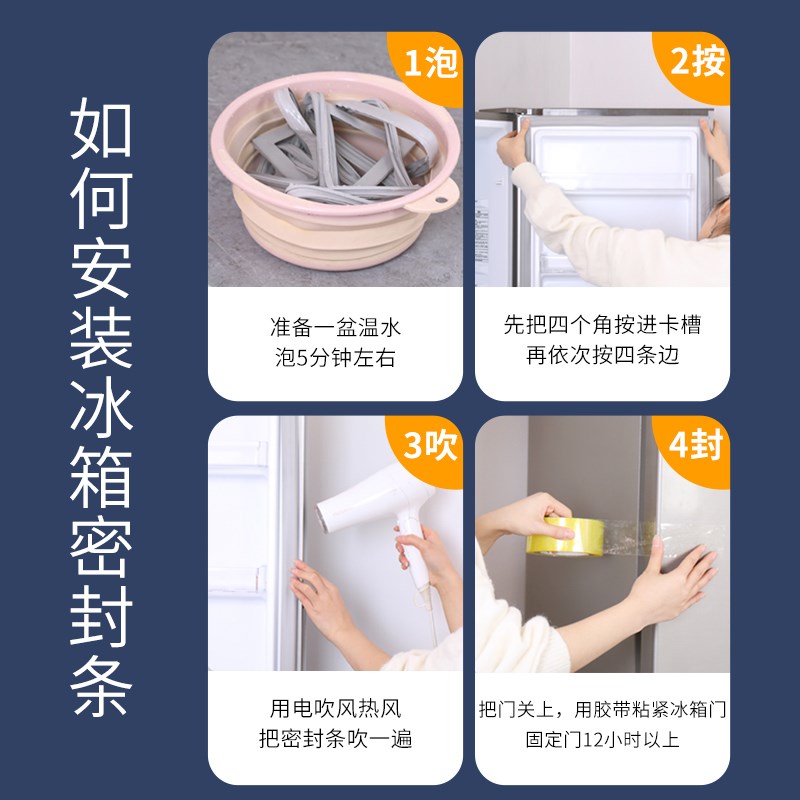 如何安装冰箱密封条

1泡
准备一盆温水
泡5分钟左右

2按
先把四个角按进卡槽
再依次按四条边

3吹
用电吹风热风
把密封条吹一遍

4封
把门关上，用胶带粘紧冰箱门
固定门12小时以上