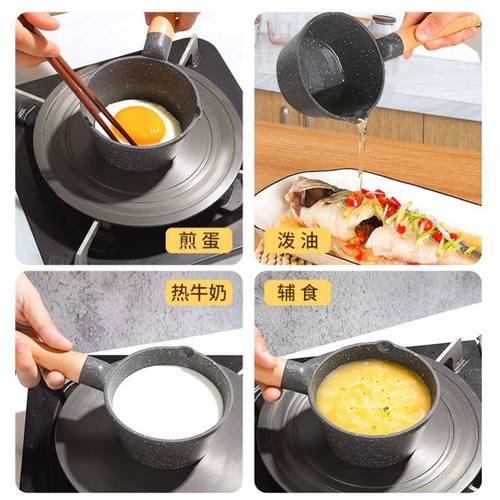 煎蛋

泼油

热牛奶

辅食