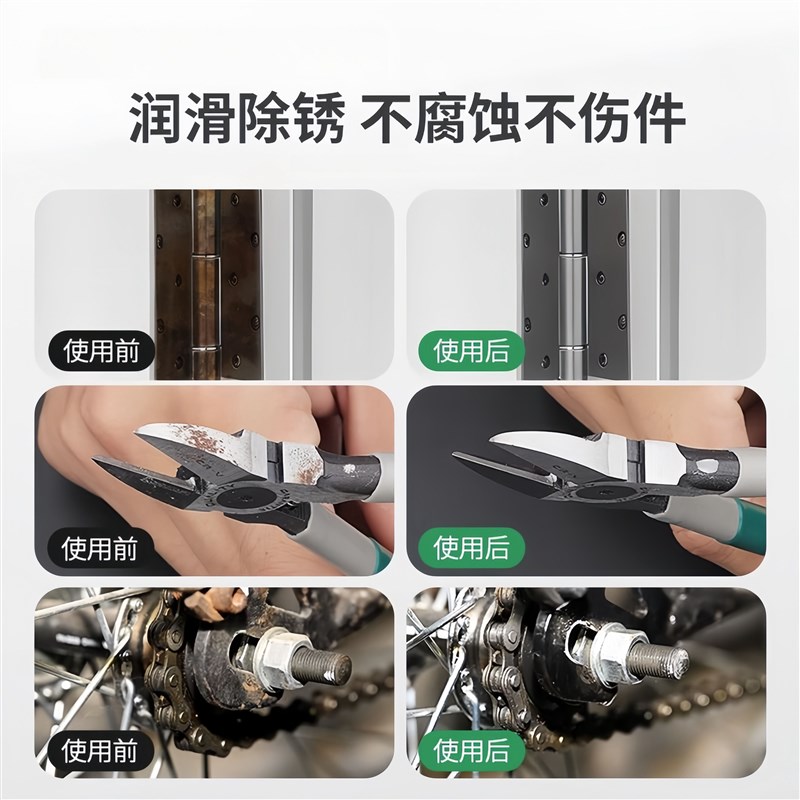 润滑除锈 不腐蚀不伤件

使用前

使用后

使用前

使用后

使用前

使用后