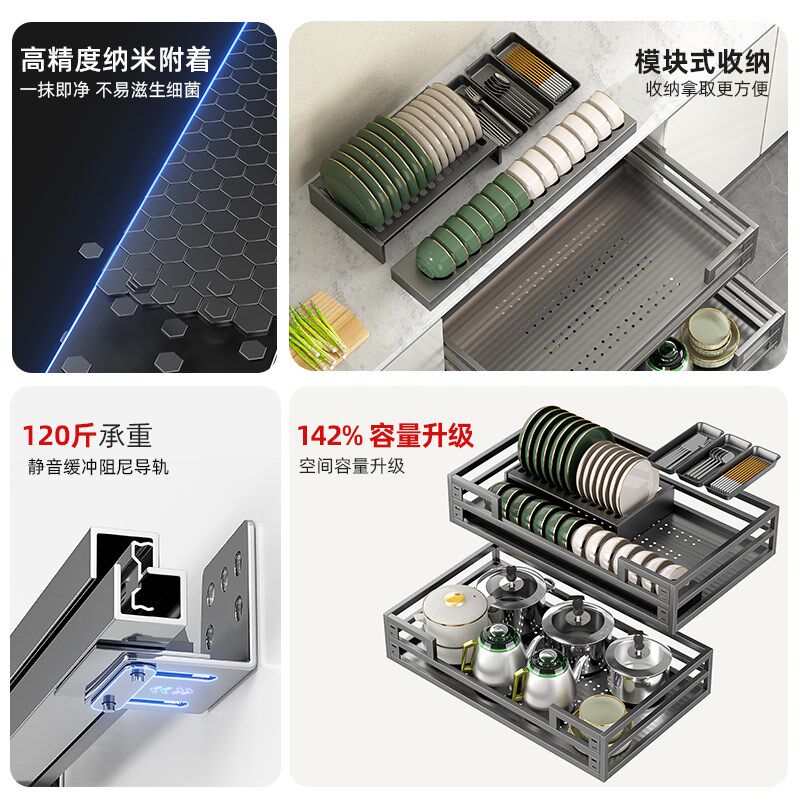 高精度纳米附着
一抹即净 不易滋生细菌

模块式收纳
收纳拿取更方便

120斤承重
静音缓冲阻尼导轨

142% 容量升级
空间容量升级