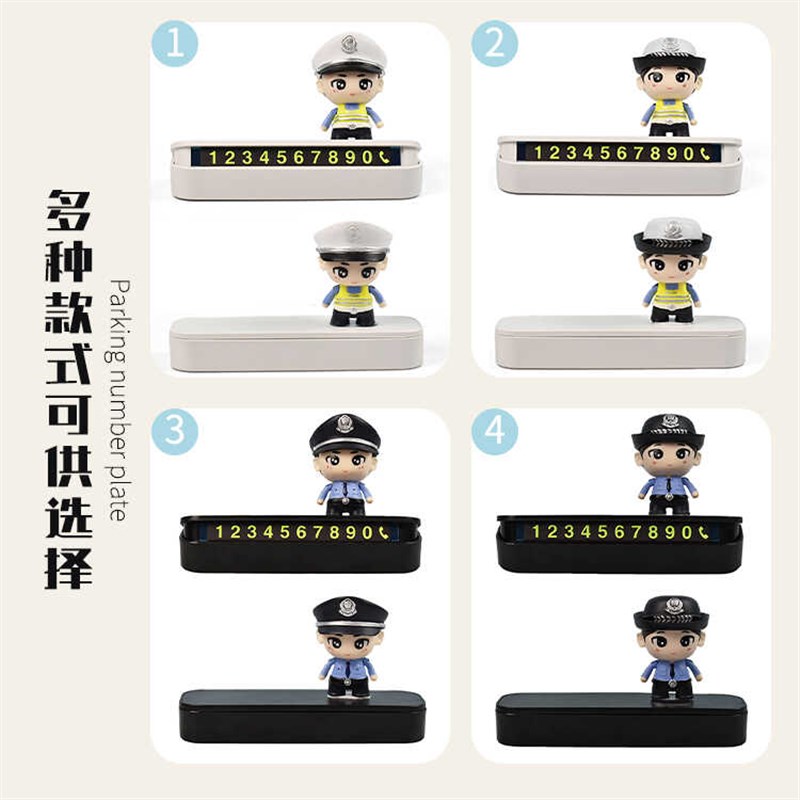 多种款式可供选择

Parking number plate

1

1234567890

2

1234567890

3

1234567890

4

1234567890