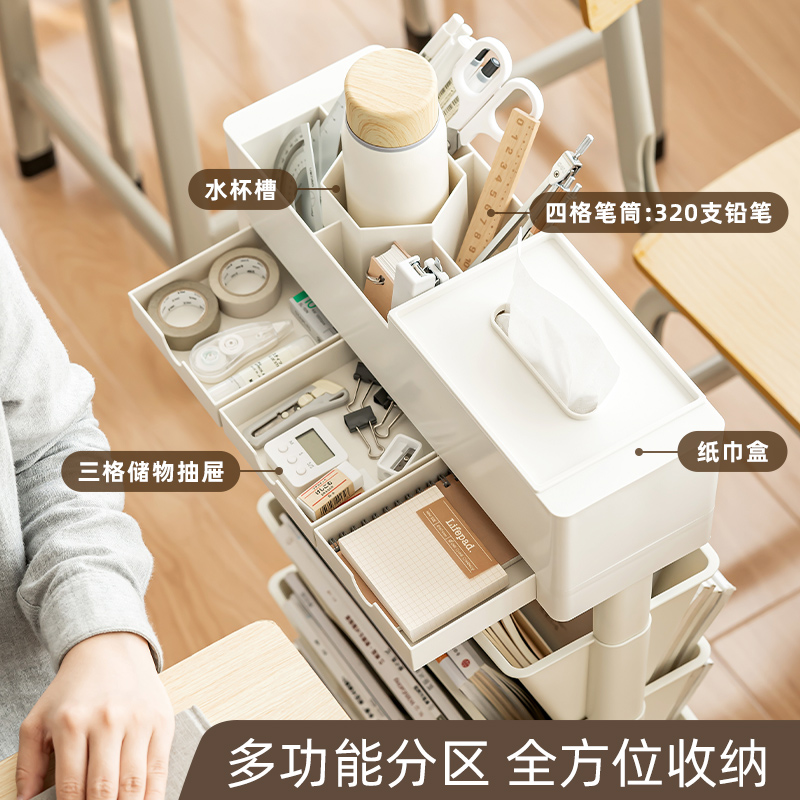 水杯槽

四格笔筒:320支铅笔

三格储物抽屉

纸巾盒

Lifepad.

多功能分区 全方位收纳