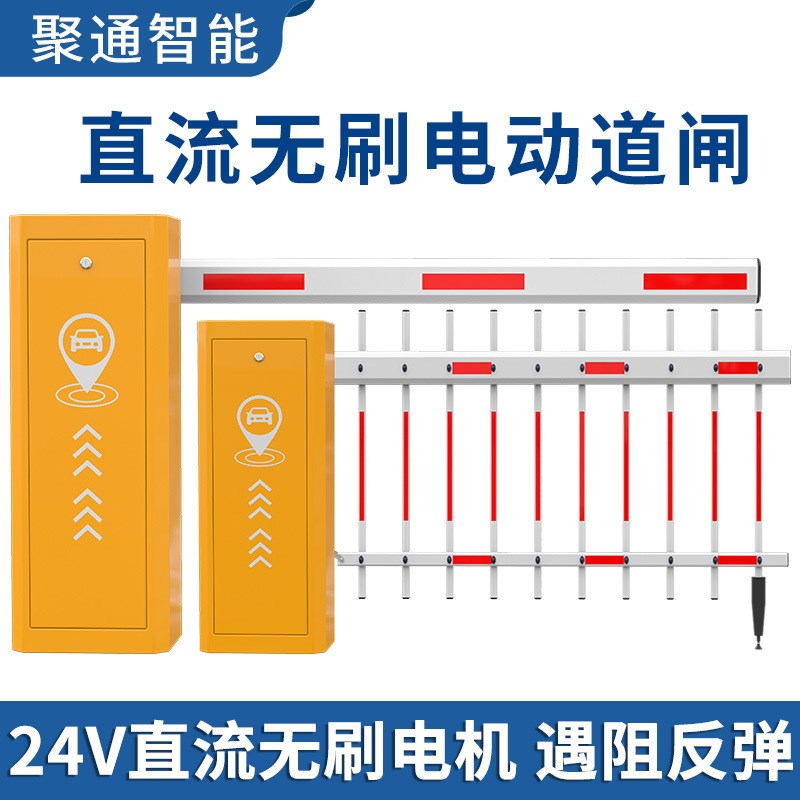 聚通智能

直流无刷电动道闸

24V直流无刷电机 遇阻反弹