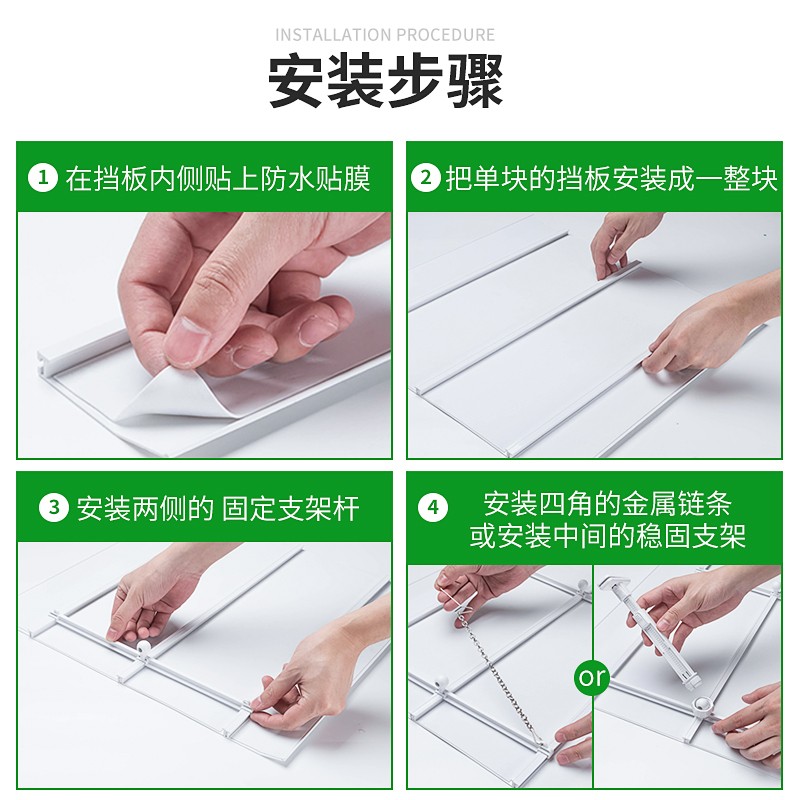 INSTALLATION PROCEDURE

安装步骤

1 在挡板内侧贴上防水贴膜

2 把单块的挡板安装成一整块

3 安装两侧的 固定支架杆

4 安装四角的金属链条 或安装中间的稳固支架

or