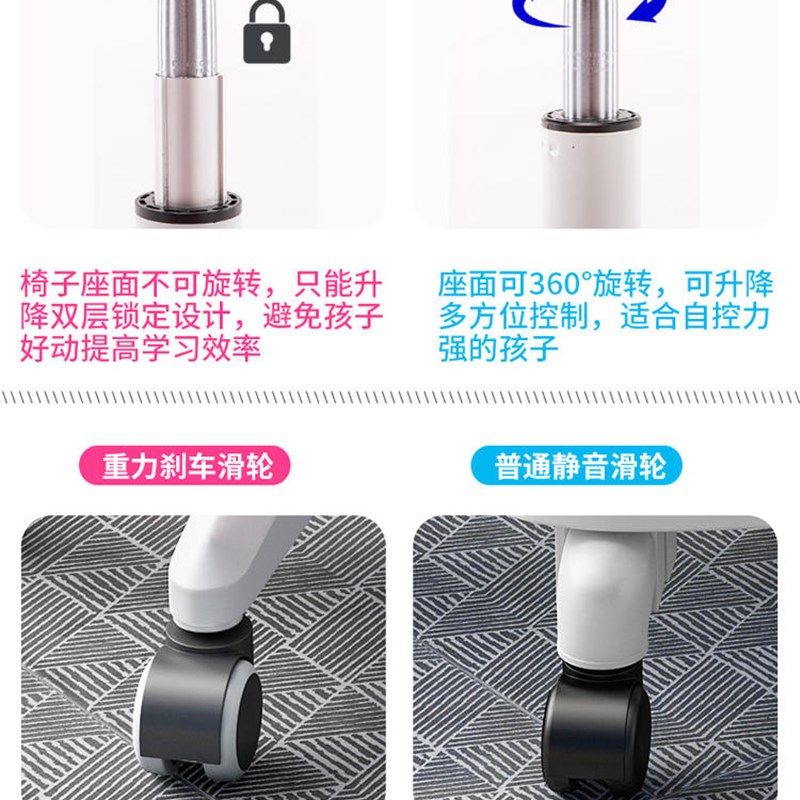 椅子座面不可旋转，只能升降双层锁定设计，避免孩子好动提高学习效率

座面可360°旋转，可升降多方位控制，适合自控力强的孩子

重力刹车滑轮

普通静音滑轮