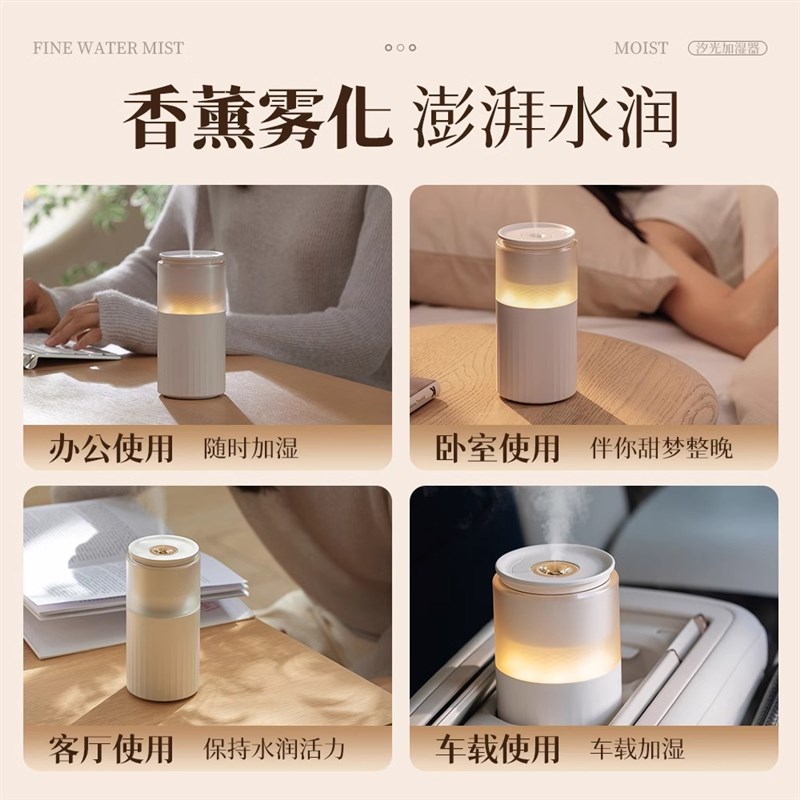 FINE WATER MIST

MOIST 汐光加湿器

香薰雾化 澎湃水润

办公使用 随时加湿

卧室使用 伴你甜梦整晚

客厅使用 保持水润活力

车载使用 车载加湿