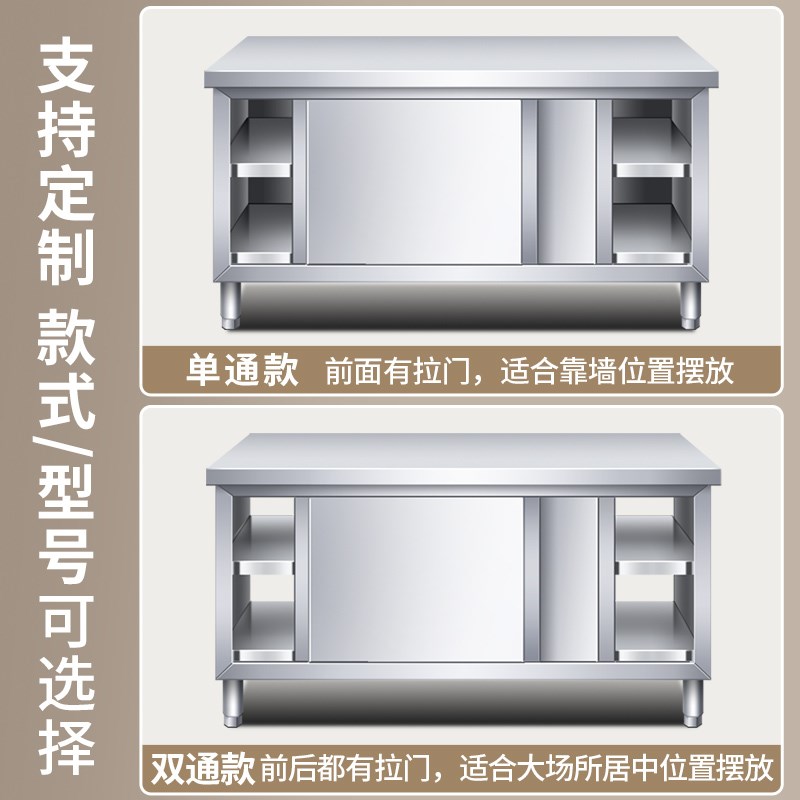 支持定制 款式/型号可选择

单通款 前面有拉门，适合靠墙位置摆放

双通款 前后都有拉门，适合大场所居中位置摆放