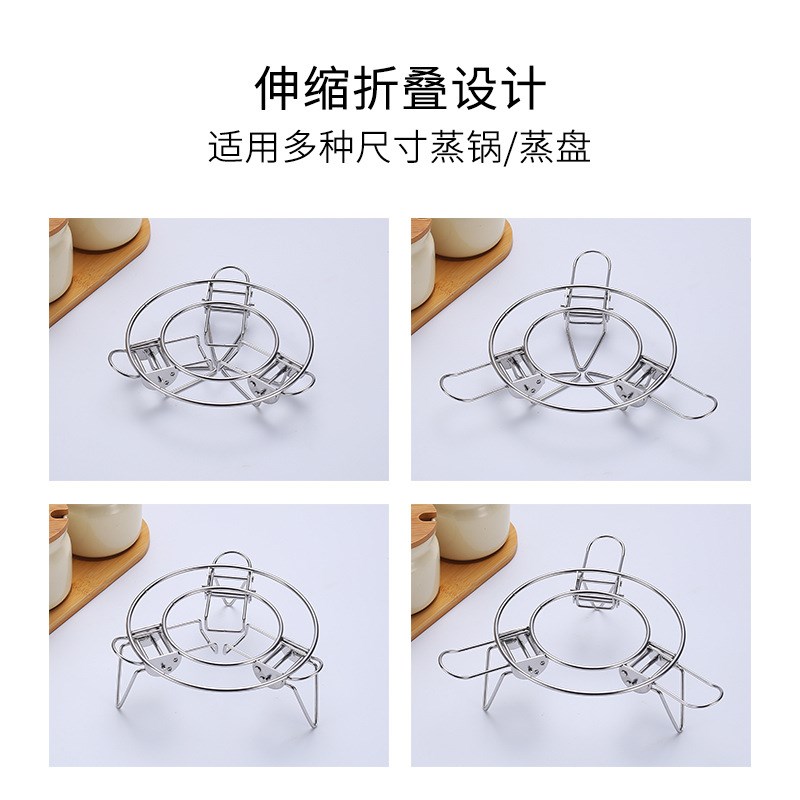 伸缩折叠设计

适用多种尺寸蒸锅/蒸盘