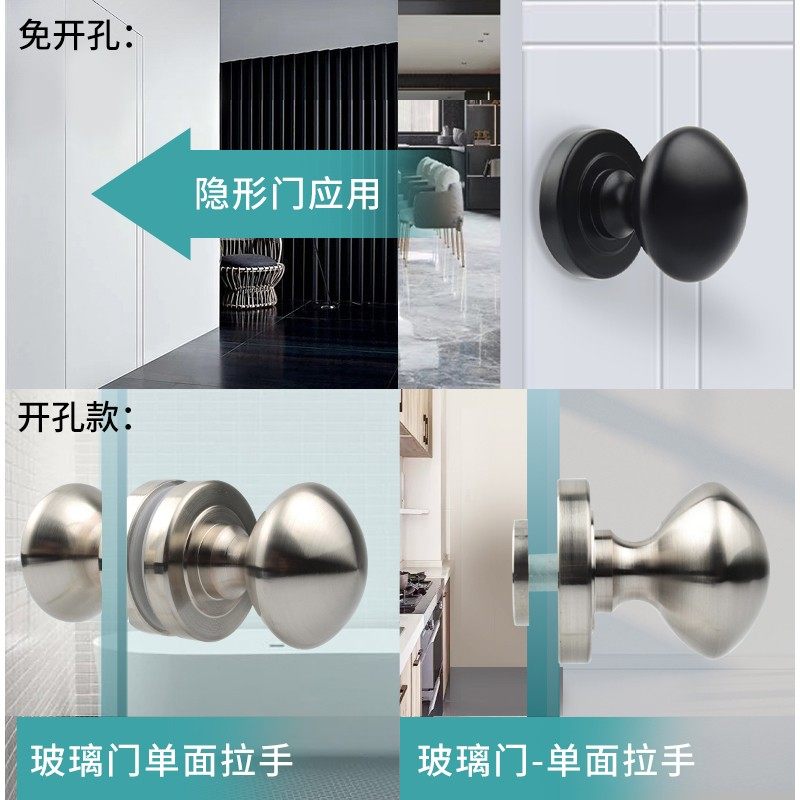 免开孔：

隐形门应用

开孔款：

玻璃门单面拉手

玻璃门-单面拉手