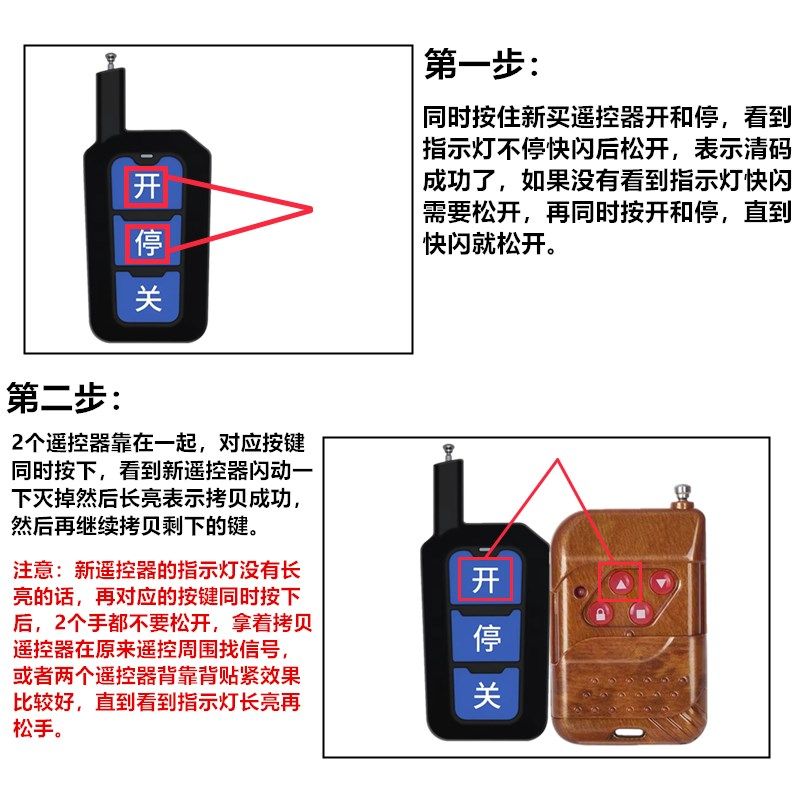 开

停

关

第一步：

同时按住新买遥控器开和停，看到指示灯不停快闪后松开，表示清码成功了，如果没有看到指示灯快闪需要松开，再同时按开和停，直到快闪就松开。

第二步：

2个遥控器靠在一起，对应按键同时按下，看到新遥控器闪动一下灭掉然后长亮表示拷贝成功，然后再继续拷贝剩下的键。

注意：新遥控器的指示灯没有长亮的话，再对应的按键同时按下后，2个手都不要松开，拿着拷贝遥控器在原来遥控周围找信号，或者两个遥控器背靠背贴紧效果比较好，直到看到指示灯长亮再松手。

开

停

关