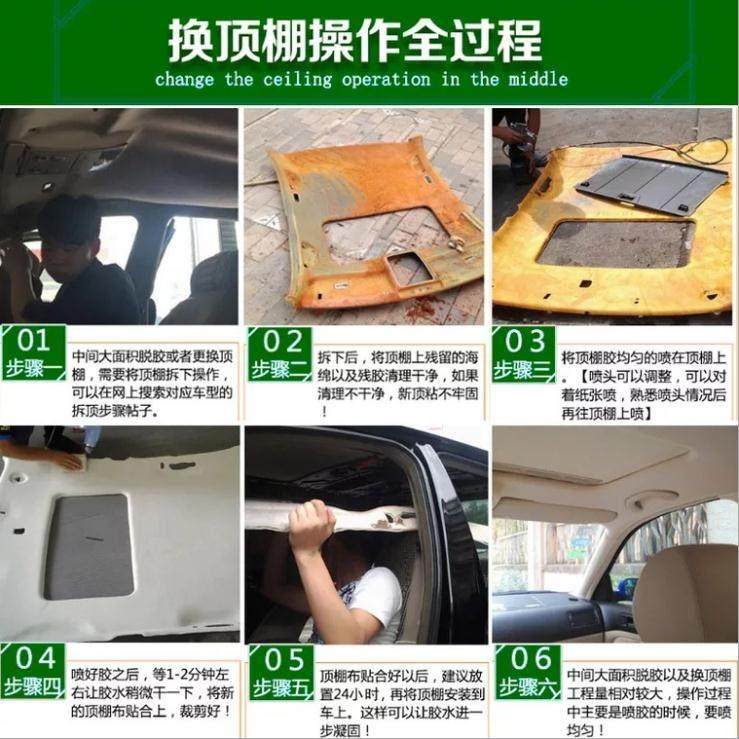 换顶棚操作全过程
change the ceiling operation in the middle

01
步骤一
中间大面积脱胶或者更换顶棚，需要将顶棚拆下操作，可以在网上搜索对应车型的拆顶步骤帖子。

02
步骤二
拆下后，将顶棚上残留的海绵以及残胶清理干净，如果清理不干净，新顶粘不牢固！

03
步骤三
将顶棚胶均匀的喷在顶棚上。【喷头可以调整，可以对着纸张喷，熟悉喷头情况后再往顶棚上喷】

04
步骤四
喷好胶之后，等1-2分钟左右让胶水稍微干一下，将新的顶棚布贴合上，裁剪好！

05
步骤五
顶棚布贴合好以后，建议放置24小时，再将顶棚安装到车上。这样可以让胶水进一步凝固！

06
步骤六
中间大面积脱胶以及换顶棚工程量相对较大，操作过程中主要是喷胶的时候，要喷均匀！