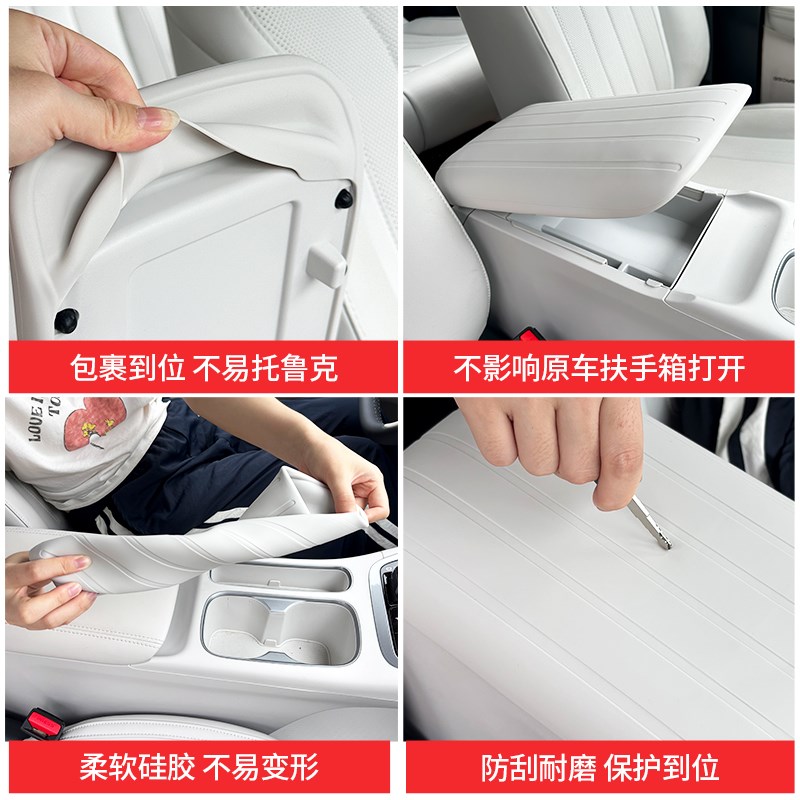 包裹到位 不易托鲁克

不影响原车扶手箱打开

柔软硅胶 不易变形

防刮耐磨 保护到位