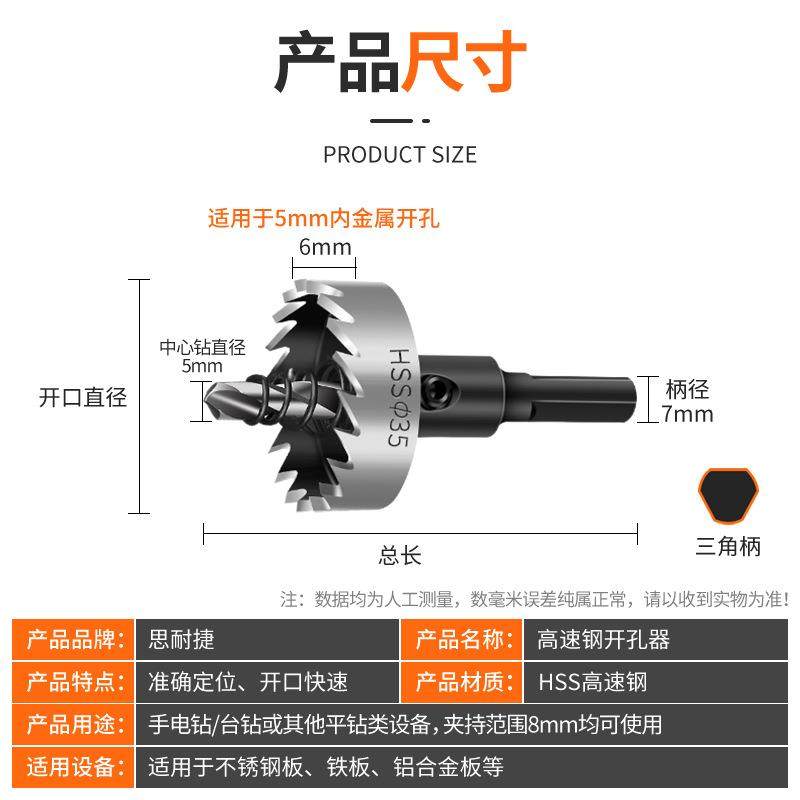 产品尺寸

PRODUCT SIZE

适用于5mm内金属开孔

6mm

中心钻直径 5mm

开口直径

HSSΦ35

柄径 7mm

总长

三角柄

注：数据均为人工测量，数毫米误差纯属正常，请以收到实物为准！

| 产品品牌: | 思耐捷 | 产品名称: | 高速钢开孔器 |
|---|---|---|---|
| 产品特点: | 准确定位、开口快速 | 产品材质: | HSS高速钢 |

| 产品用途: | 手电钻/台钻或其他平钻类设备，夹持范围8mm均可使用 |
|---|---|
| 适用设备: | 适用于不锈钢板、铁板、铝合金板等 |