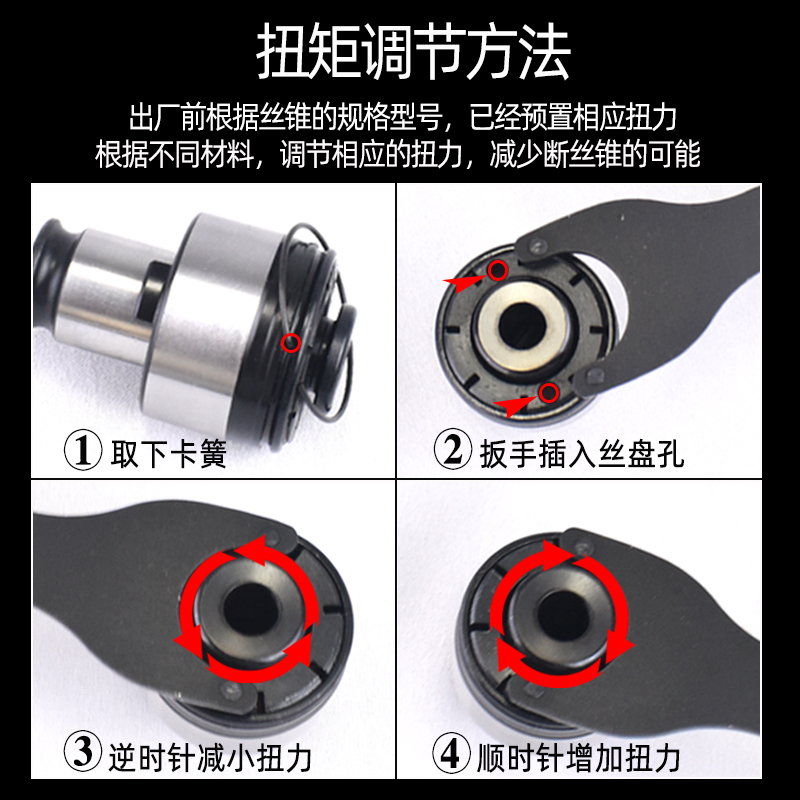 扭矩调节方法

出厂前根据丝锥的规格型号，已经预置相应扭力
根据不同材料，调节相应的扭力，减少断丝锥的可能

① 取下卡簧

② 扳手插入丝盘孔

③ 逆时针减小扭力

④ 顺时针增加扭力