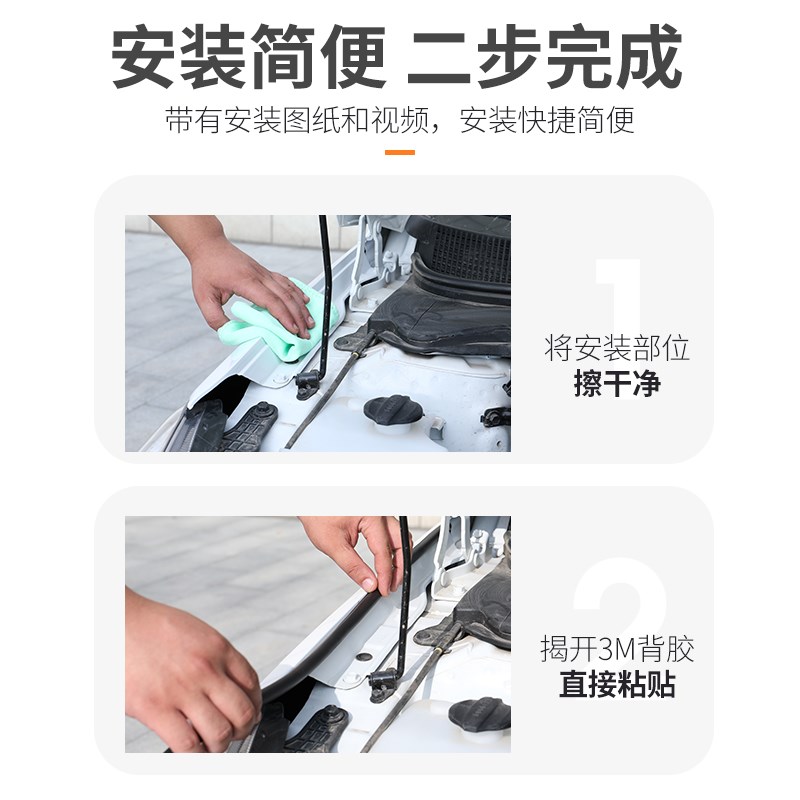 安装简便 二步完成

带有安装图纸和视频，安装快捷简便

1

将安装部位
擦干净

2

揭开3M背胶
直接粘贴