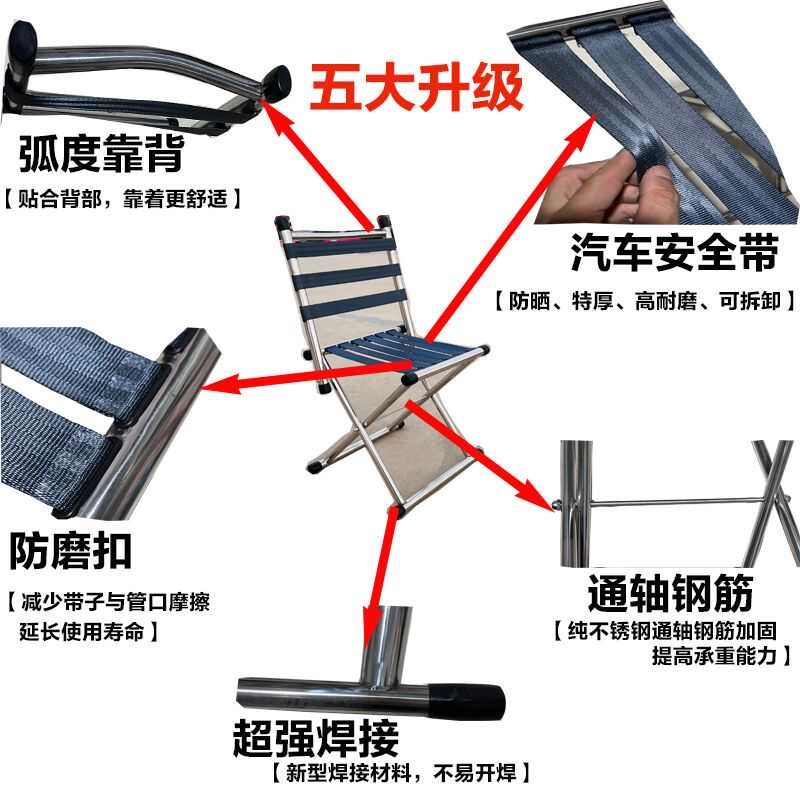 五大升级

弧度靠背
【贴合背部，靠着更舒适】

汽车安全带
【防晒、特厚、高耐磨、可拆卸】

防磨扣
【减少带子与管口摩擦
延长使用寿命】

通轴钢筋
【纯不锈钢通轴钢筋加固
提高承重能力】

超强焊接
【新型焊接材料，不易开焊】