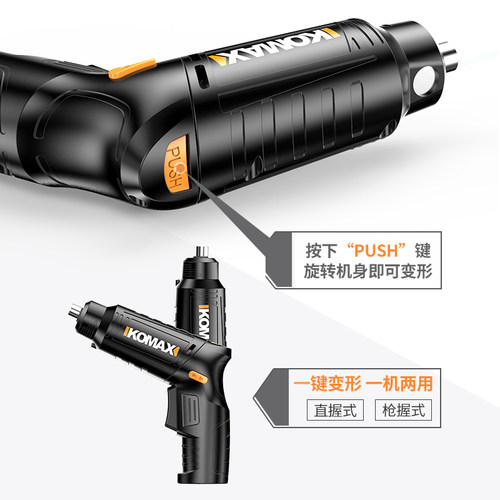 KOMAX

PUSH

按下“PUSH”键
旋转机身即可变形

KOMAX

KOMAX

一键变形 一机两用
直握式 枪握式