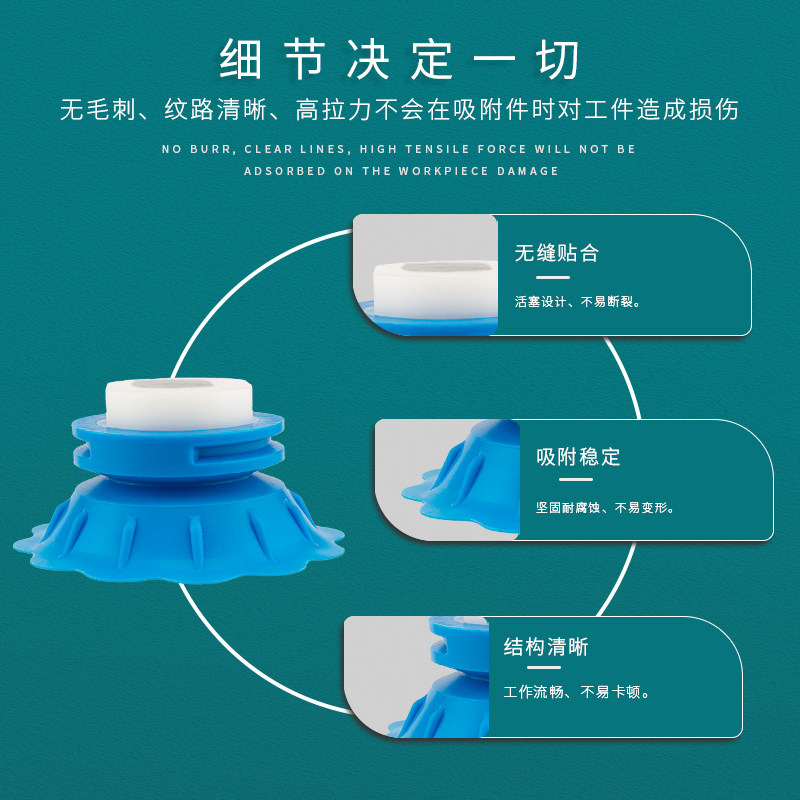 细节决定一切

无毛刺、纹路清晰、高拉力不会在吸附件时对工件造成损伤

NO BURR, CLEAR LINES, HIGH TENSILE FORCE WILL NOT BE ADSORBED ON THE WORKPIECE DAMAGE

无缝贴合

活塞设计、不易断裂。

吸附稳定

坚固耐腐蚀、不易变形。

结构清晰

工作流畅、不易卡顿。