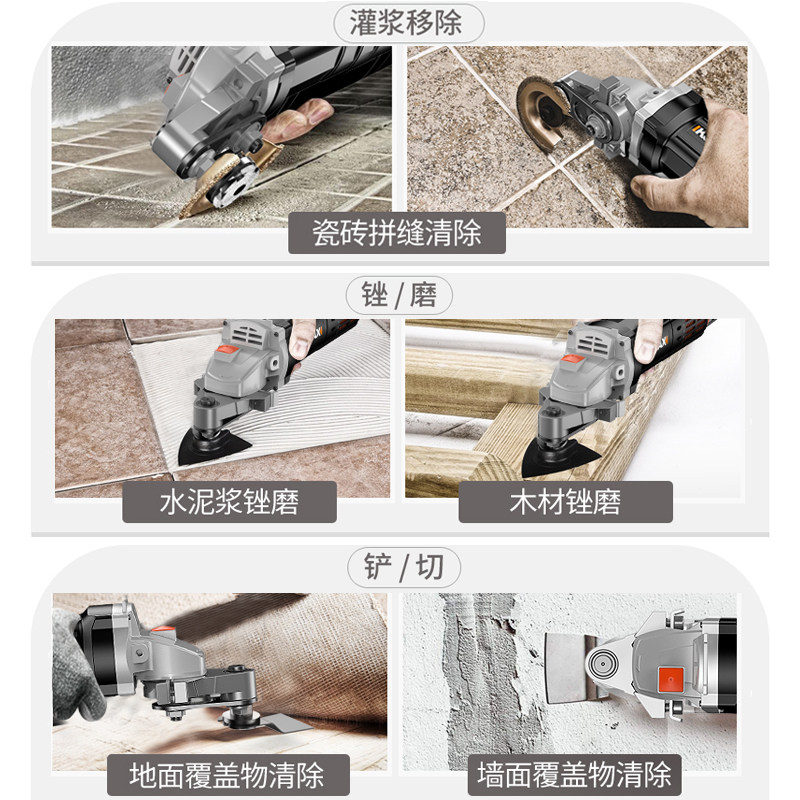 灌浆移除

瓷砖拼缝清除

锉 / 磨

水泥浆锉磨

木材锉磨

铲 / 切

地面覆盖物清除

墙面覆盖物清除