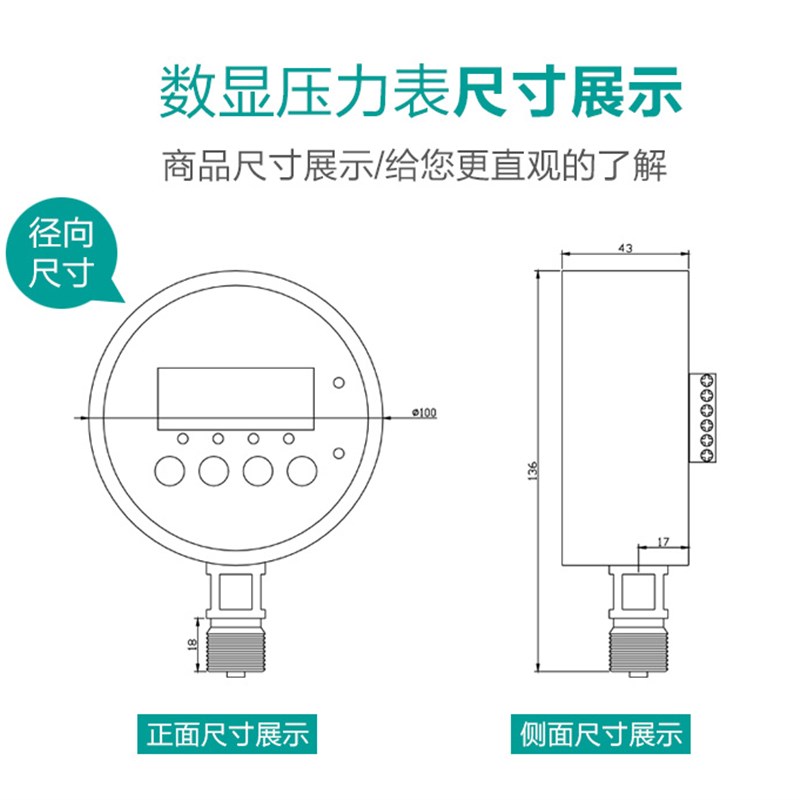 数显压力表尺寸展示

商品尺寸展示/给您更直观的了解

径向尺寸

ø100

18

正面尺寸展示

43

136

17

侧面尺寸展示