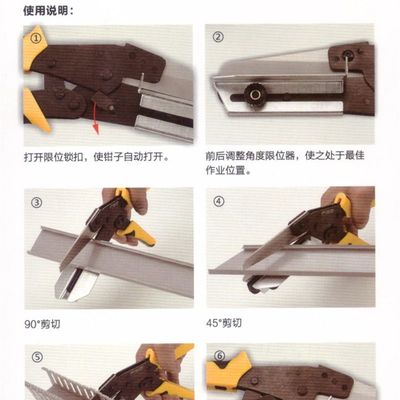 使用说明：

①

打开限位锁扣，使钳子自动打开。

②

前后调整角度限位器，使之处于最佳作业位置。

③

90°剪切

④

45°剪切

⑤

⑥