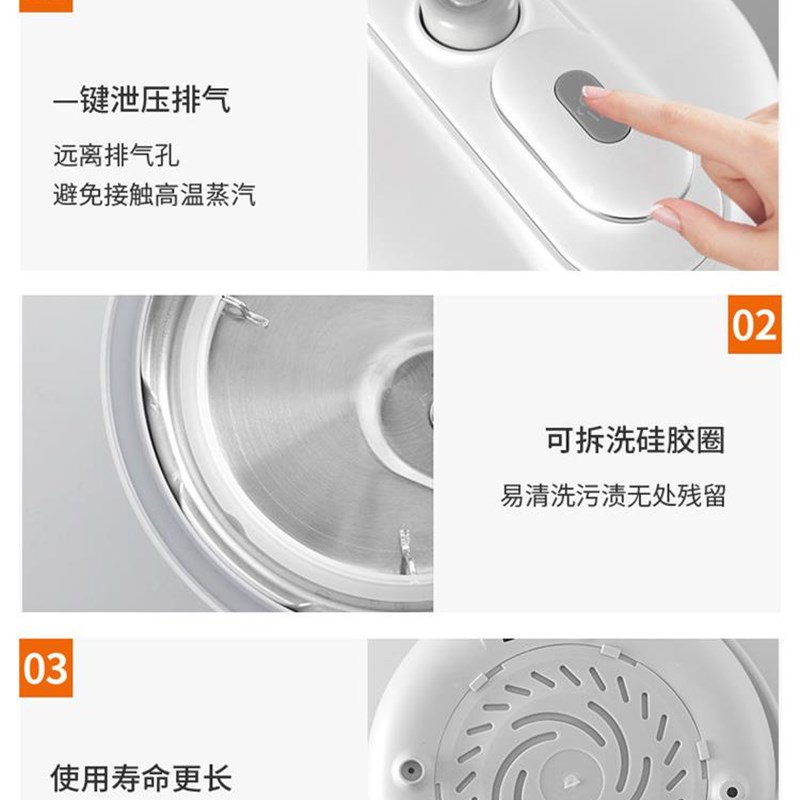 一键泄压排气

远离排气孔
避免接触高温蒸汽

02

可拆洗硅胶圈

易清洗污渍无处残留

03

使用寿命更长