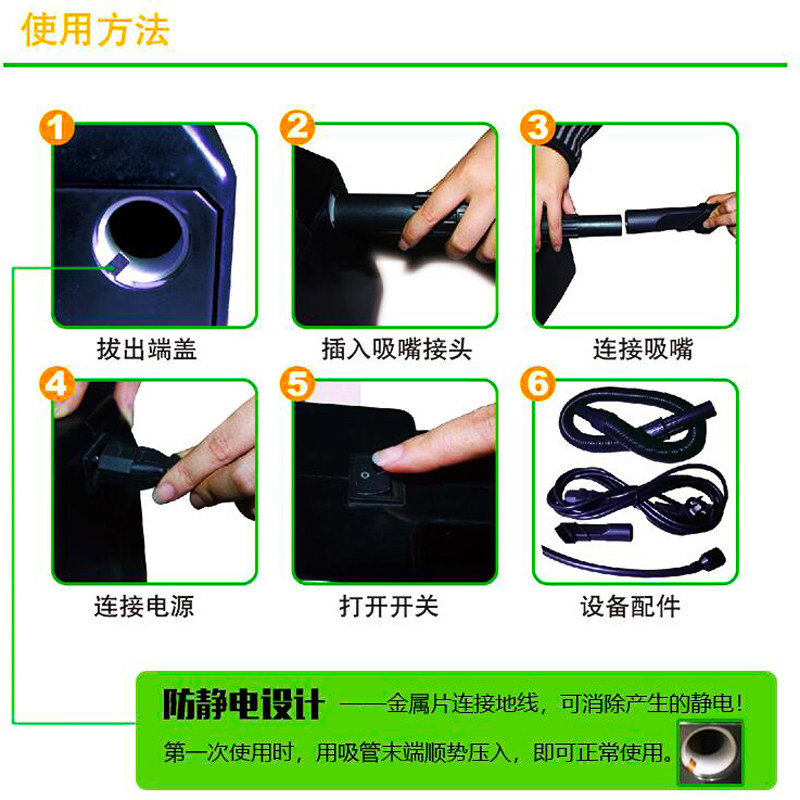 使用方法

1
拔出端盖

2
插入吸嘴接头

3
连接吸嘴

4
连接电源

5
打开开关

6
设备配件

防静电设计 ——金属片连接地线，可消除产生的静电！
第一次使用时，用吸管末端顺势压入，即可正常使用。