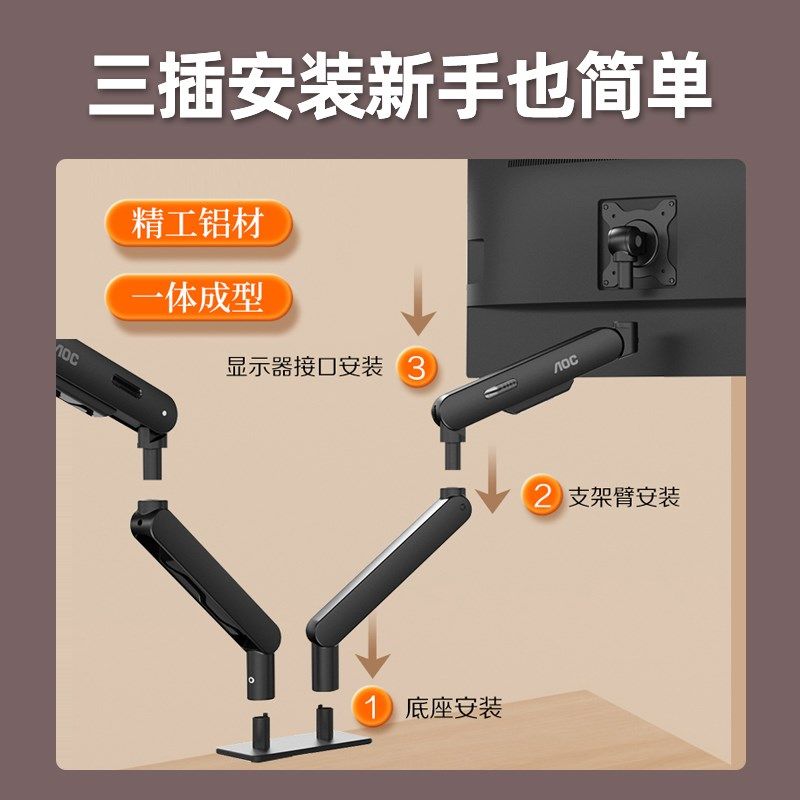 三插安装新手也简单

精工铝材

一体成型

AOC

显示器接口安装 3

AOC

2 支架臂安装

1 底座安装