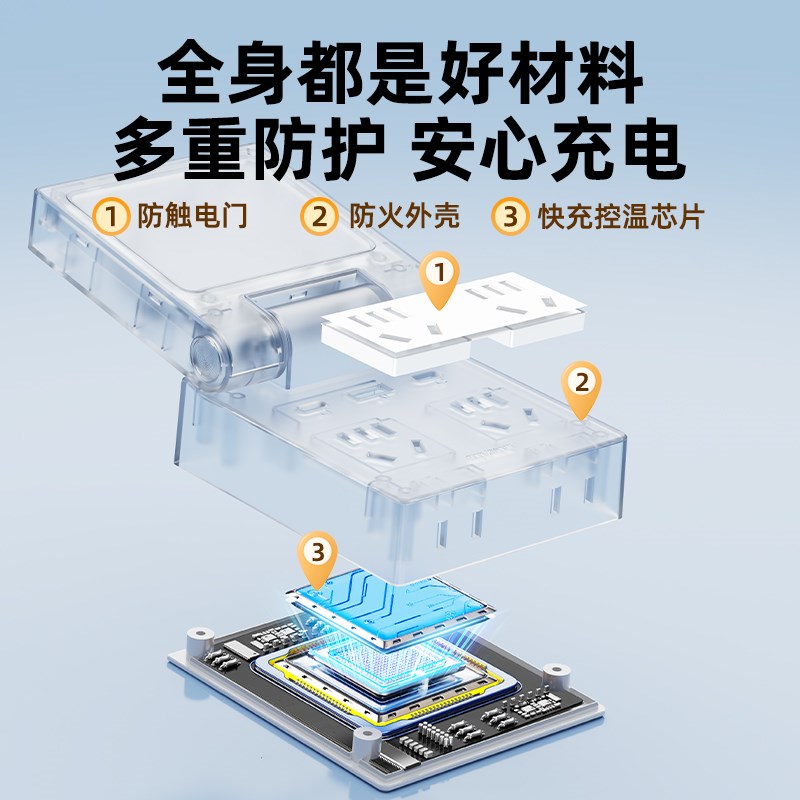 全身都是好材料
多重防护 安心充电

1 防触电门　2 防火外壳　3 快充控温芯片

1

2

3