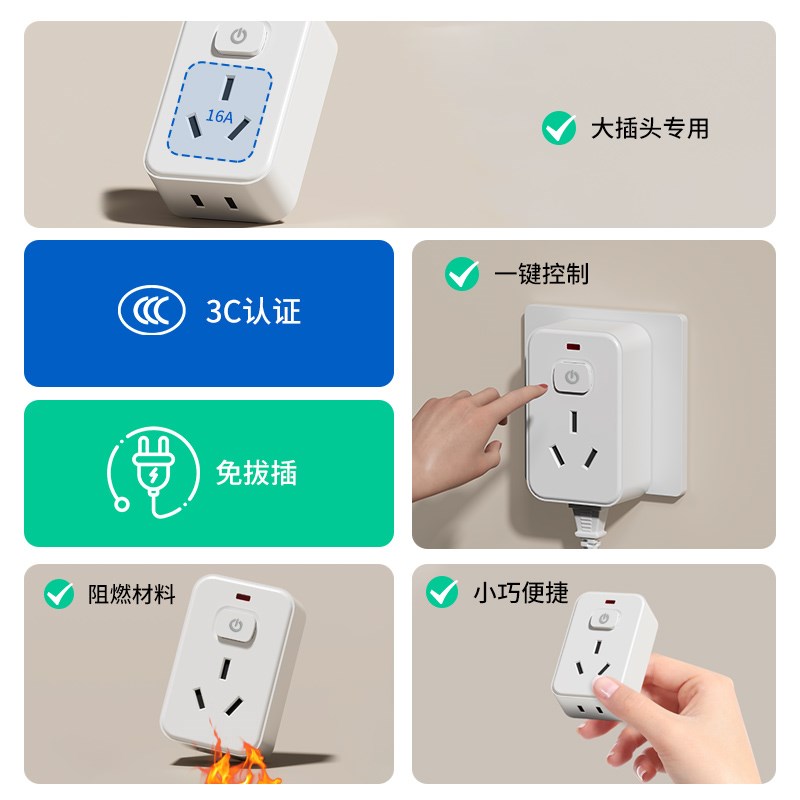 16A

大插头专用

3C认证

一键控制

免拔插

阻燃材料

小巧便捷