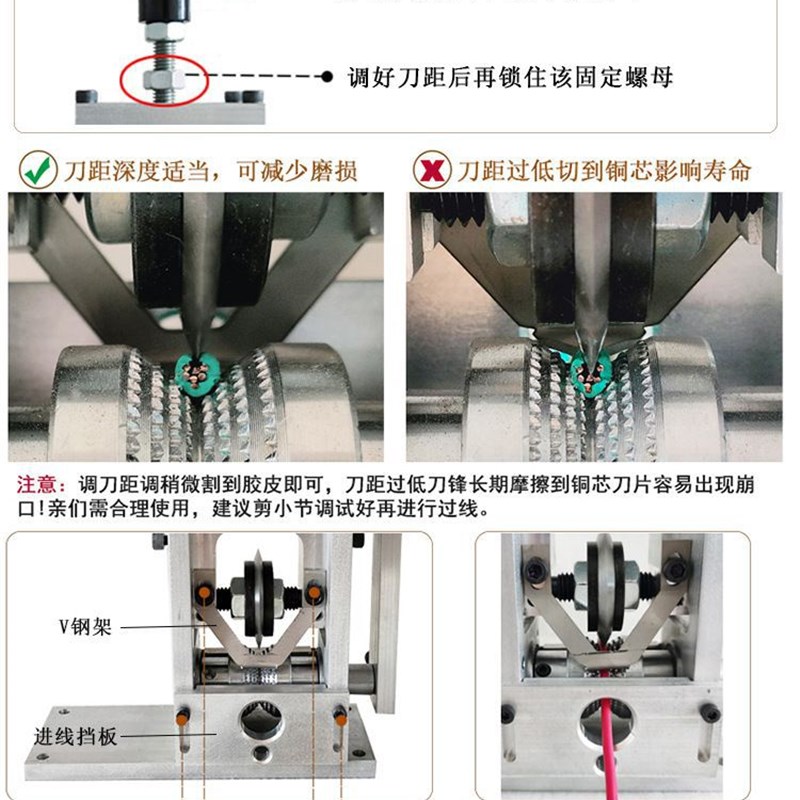 调好刀距后再锁住该固定螺母

刀距深度适当，可减少磨损

刀距过低切到铜芯影响寿命

注意：调刀距调稍微割到胶皮即可，刀距过低刀锋长期摩擦到铜芯刀片容易出现崩口！亲们需合理使用，建议剪小节调试好再进行过线。

V钢架

进线挡板