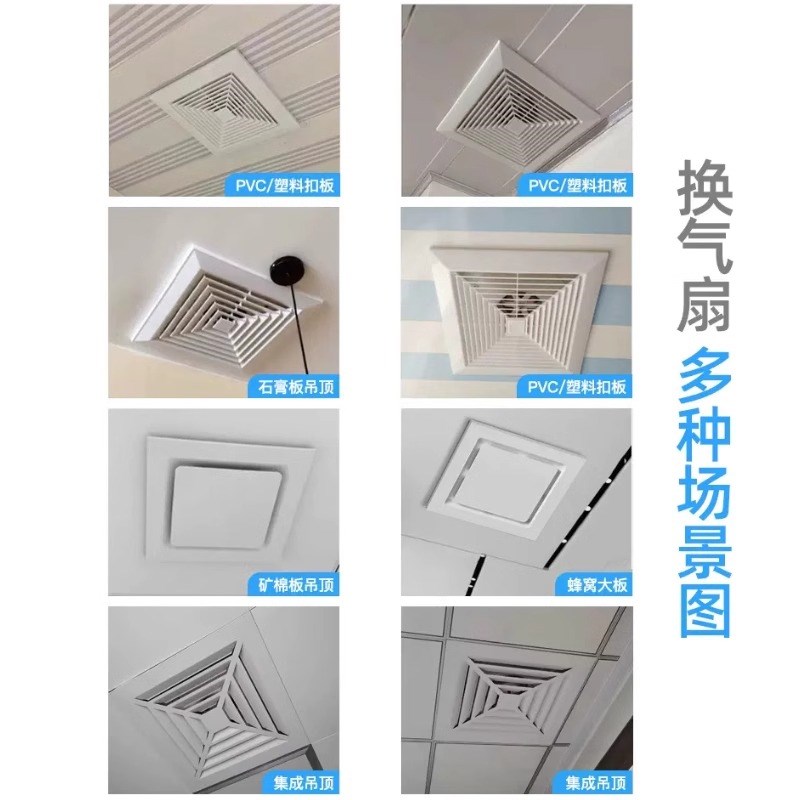 PVC/塑料扣板

PVC/塑料扣板

石膏板吊顶

PVC/塑料扣板

矿棉板吊顶

蜂窝大板

集成吊顶

集成吊顶

换气扇
多种场景图