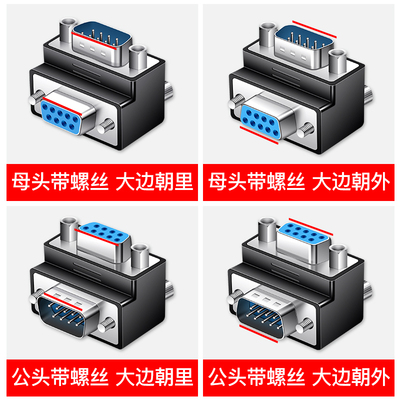 母头带螺丝 大边朝里

母头带螺丝 大边朝外

公头带螺丝 大边朝里

公头带螺丝 大边朝外