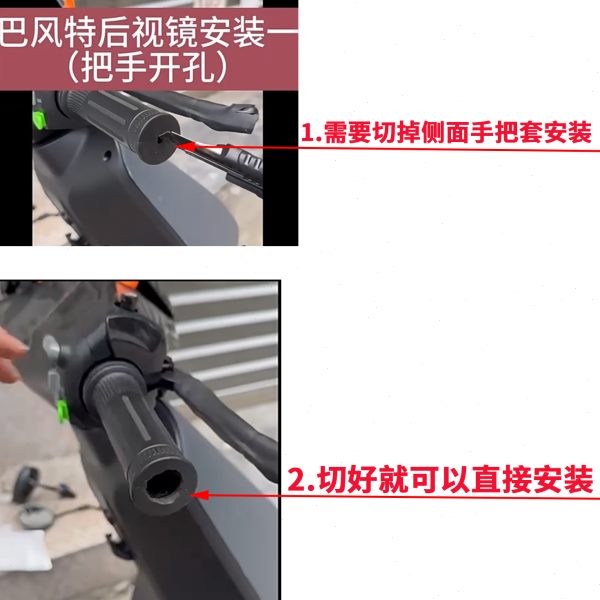 巴风特后视镜安装一
（把手开孔）

1.需要切掉侧面手把套安装

2.切好就可以直接安装