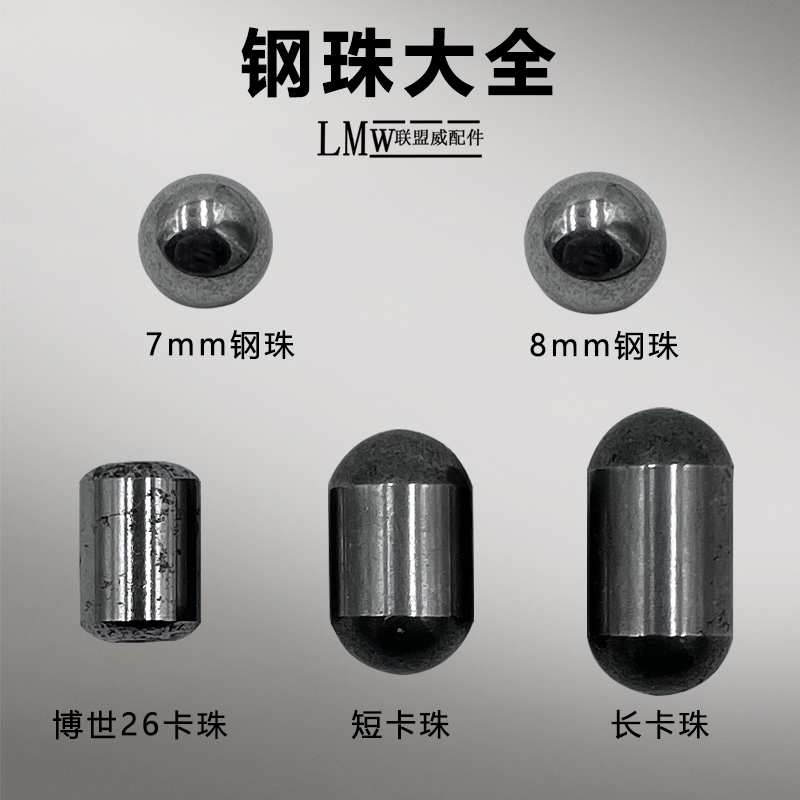 钢珠大全

LMW联盟威配件

7mm钢珠

8mm钢珠

博世26卡珠

短卡珠

长卡珠