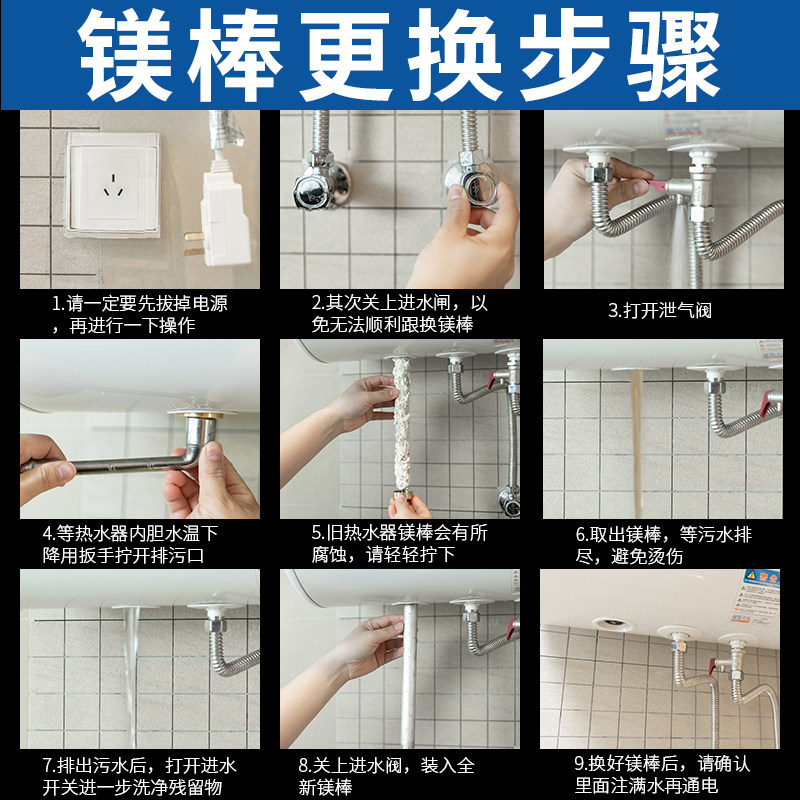 镁棒更换步骤

1.请一定要先拔掉电源，再进行一下操作

2.其次关上进水闸，以免无法顺利跟换镁棒

3.打开泄气阀

4.等热水器内胆水温下降用扳手拧开排污口

5.旧热水器镁棒会有所腐蚀，请轻轻拧下

6.取出镁棒，等污水排尽，避免烫伤

7.排出污水后，打开进水开关进一步洗净残留物

8.关上进水阀，装入全新镁棒

9.换好镁棒后，请确认里面注满水再通电