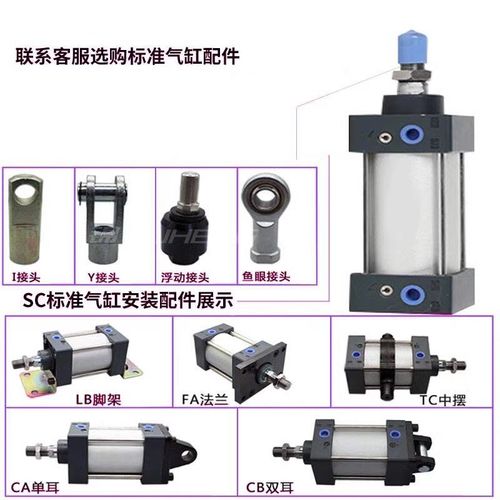 联系客服选购标准气缸配件

I接头

Y接头

浮动接头

鱼眼接头

SC标准气缸安装配件展示

LB脚架

FA法兰

TC中摆

CA单耳

CB双耳