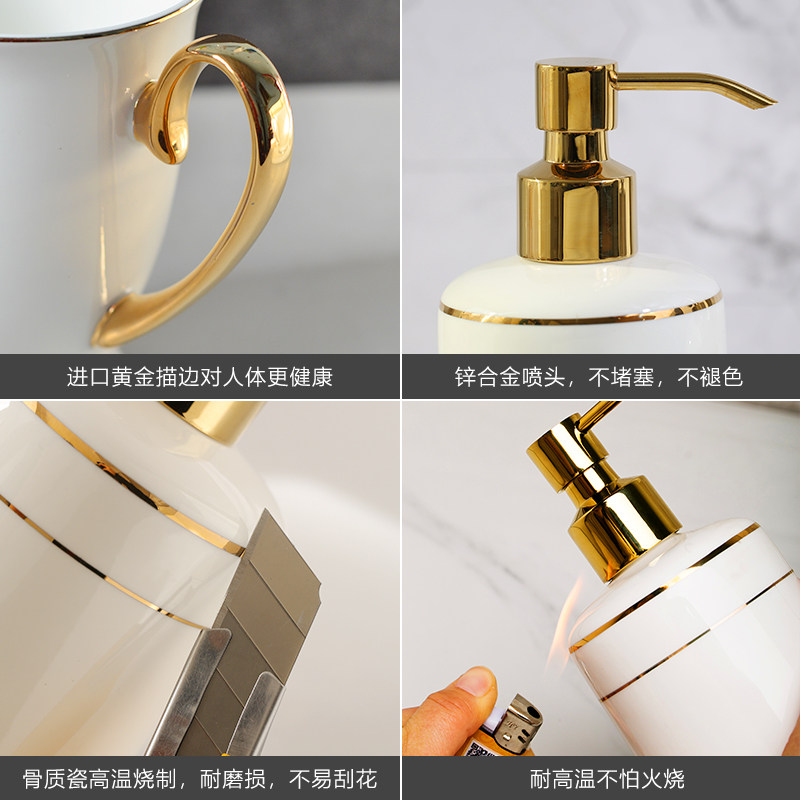 进口黄金描边对人体更健康

锌合金喷头，不堵塞，不褪色

骨质瓷高温烧制，耐磨损，不易刮花

耐高温不怕火烧