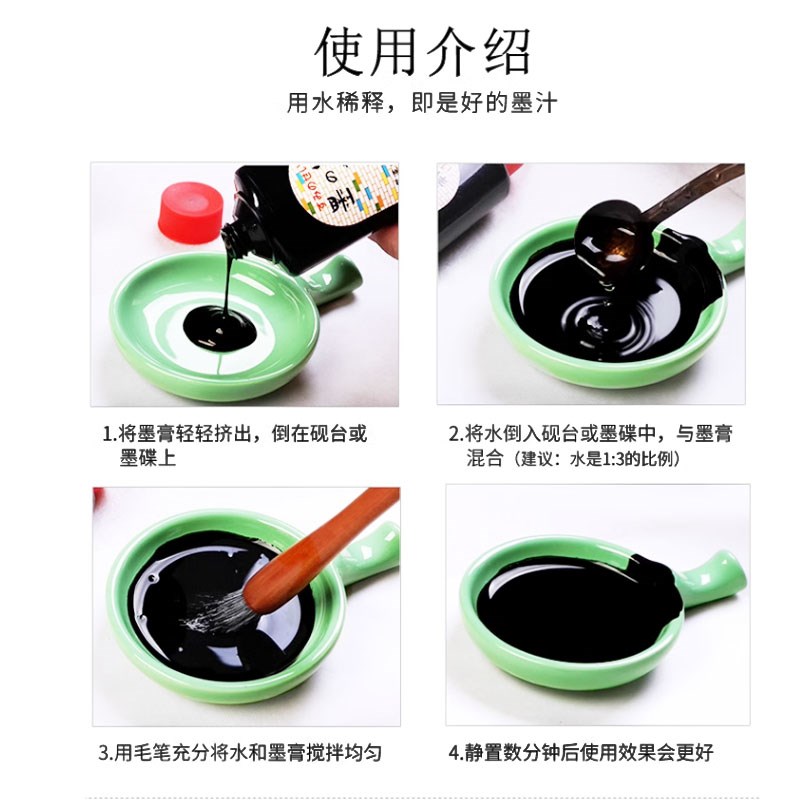 使用介绍

用水稀释，即是好的墨汁

1.将墨膏轻轻挤出，倒在砚台或墨碟上

2.将水倒入砚台或墨碟中，与墨膏混合（建议：水是1:3的比例）

3.用毛笔充分将水和墨膏搅拌均匀

4.静置数分钟后使用效果会更好