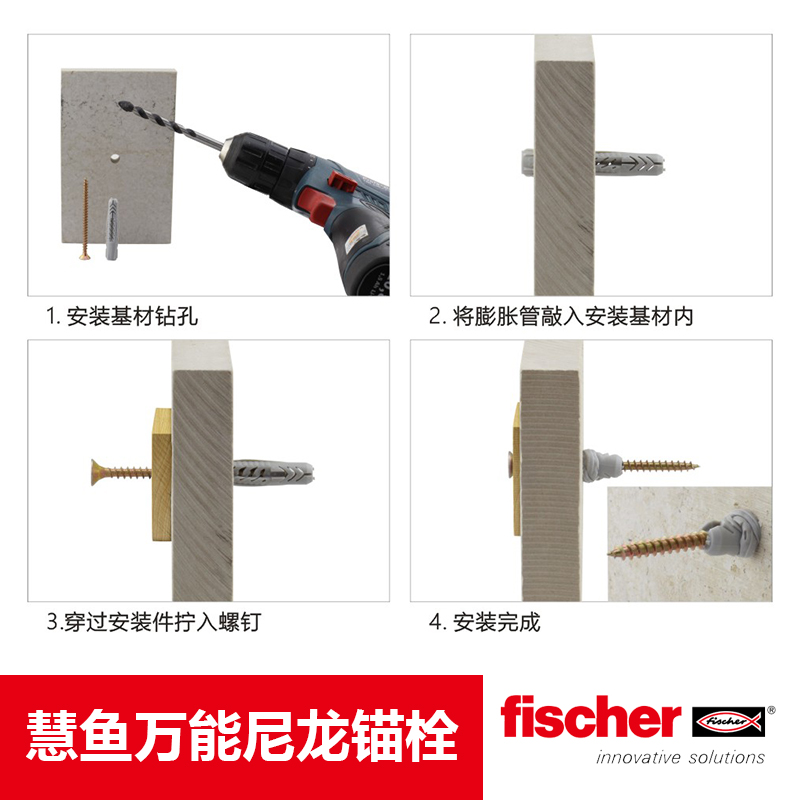 1. 安装基材钻孔

2. 将膨胀管敲入安装基材内

3.穿过安装件拧入螺钉

4. 安装完成

慧鱼万能尼龙锚栓

fischer

fischer ®

innovative solutions