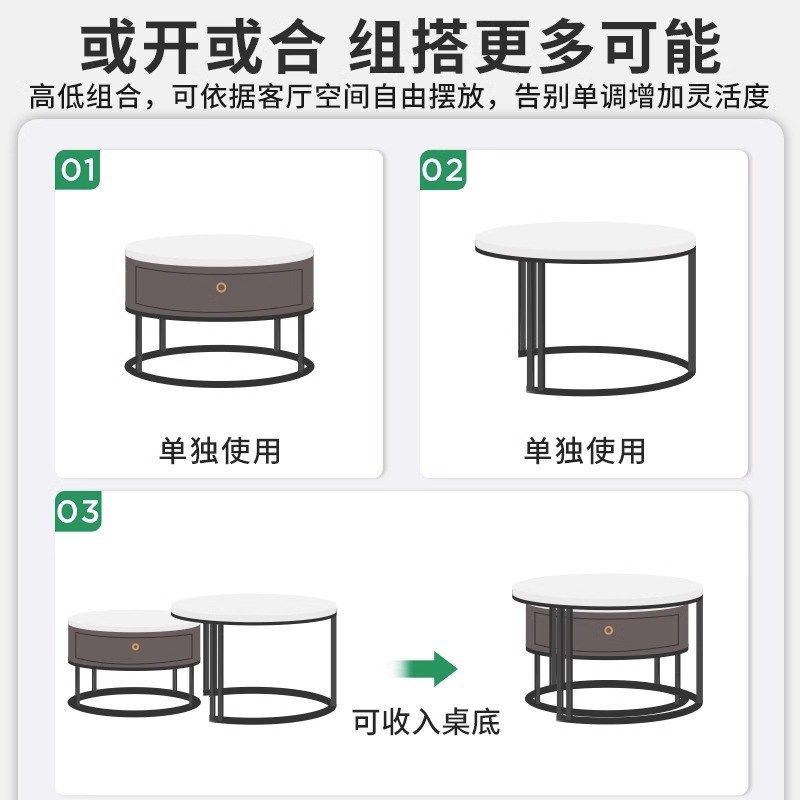 或开或合 组搭更多可能
高低组合，可依据客厅空间自由摆放，告别单调增加灵活度

01
单独使用

02
单独使用

03
可收入桌底