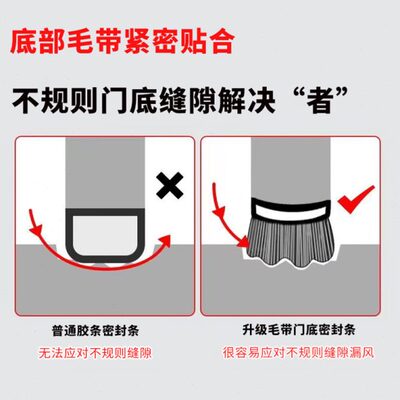 底部毛带紧密贴合

不规则门底缝隙解决“者”

普通胶条密封条
无法应对不规则缝隙

升级毛带门底密封条
很容易应对不规则缝隙漏风