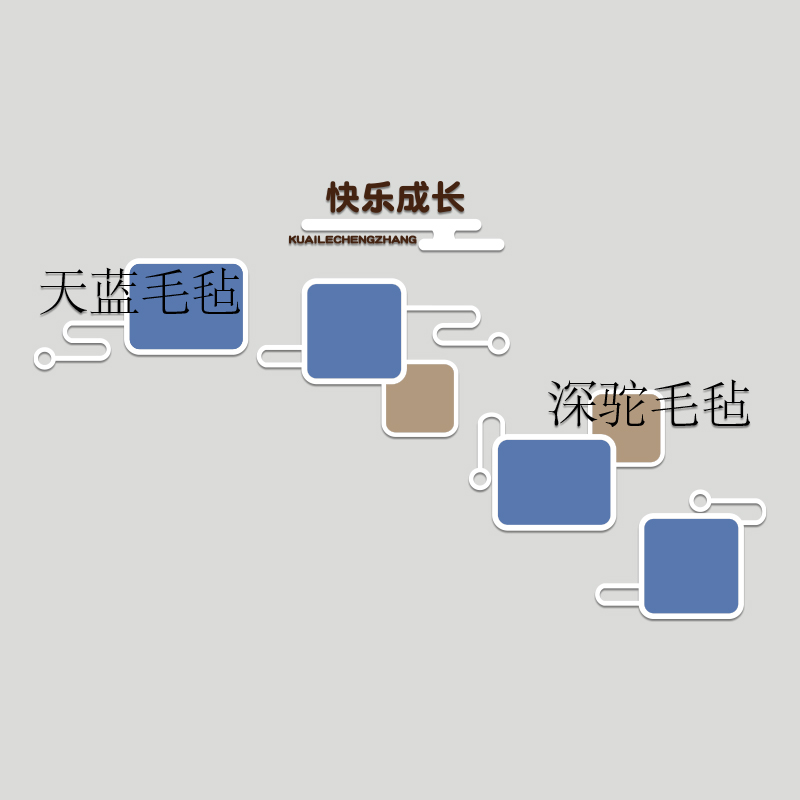 快乐成长
KUAILECHENGZHANG

天蓝毛毡

深驼毛毡