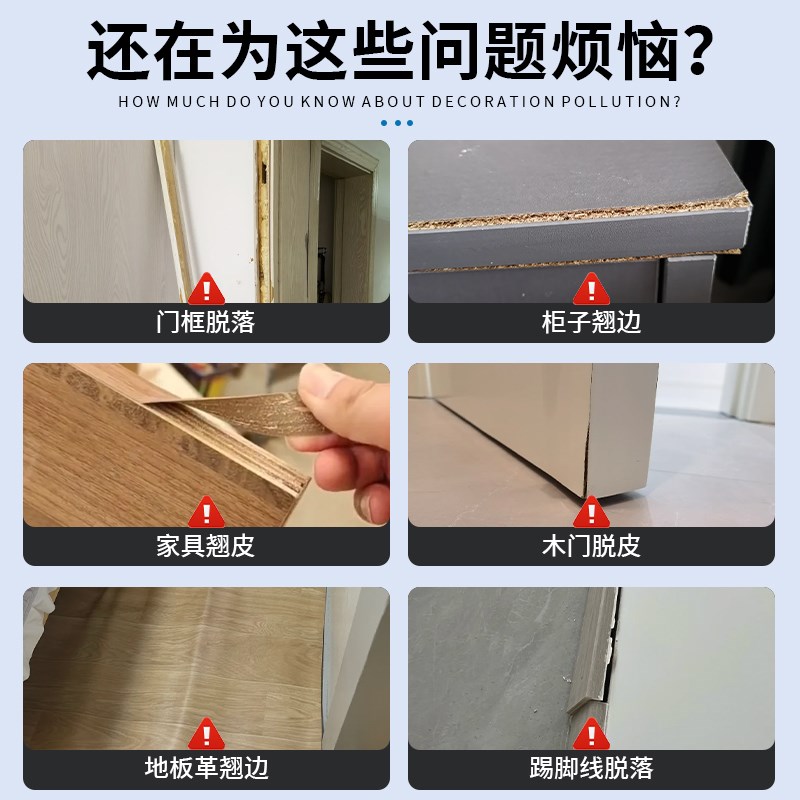 还在为这些问题烦恼?
HOW MUCH DO YOU KNOW ABOUT DECORATION POLLUTION?

门框脱落

柜子翘边

家具翘皮

木门脱皮

地板革翘边

踢脚线脱落