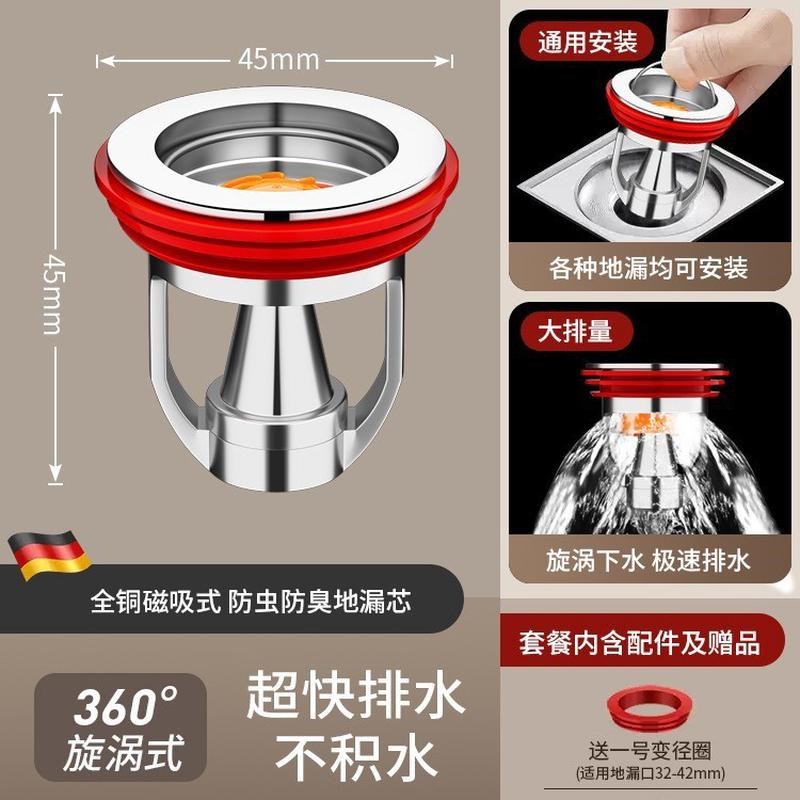 45mm

45mm

通用安装

各种地漏均可安装

大排量

旋涡下水 极速排水

全铜磁吸式 防虫防臭地漏芯

套餐内含配件及赠品

360°
旋涡式

超快排水
不积水

送一号变径圈
(适用地漏口32-42mm)