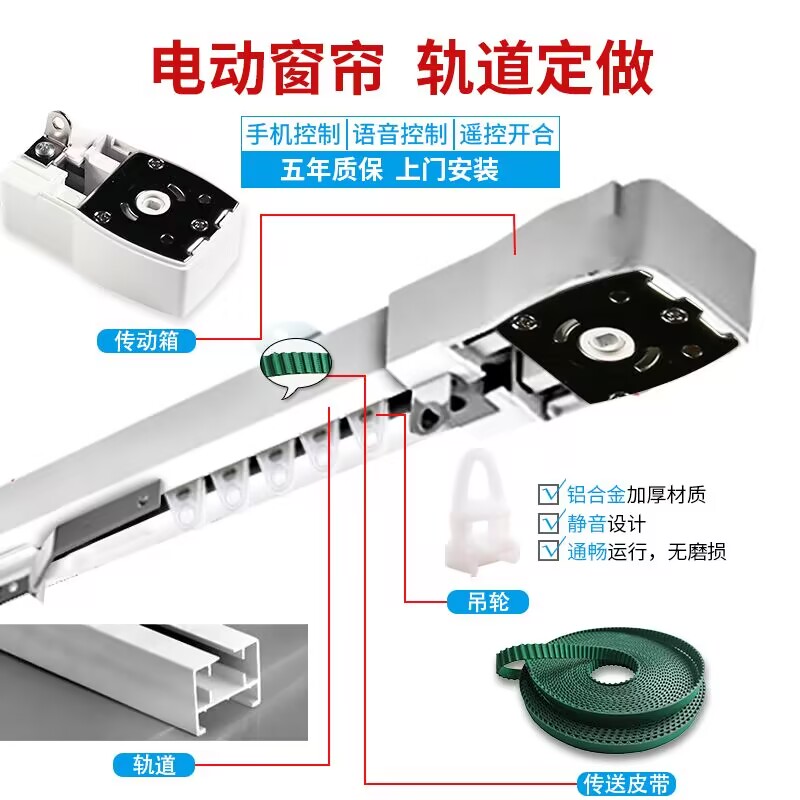 电动窗帘 轨道定做

手机控制 | 语音控制 | 遥控开合

五年质保 上门安装

传动箱

铝合金加厚材质
静音设计
通畅运行，无磨损

吊轮

轨道

传送皮带