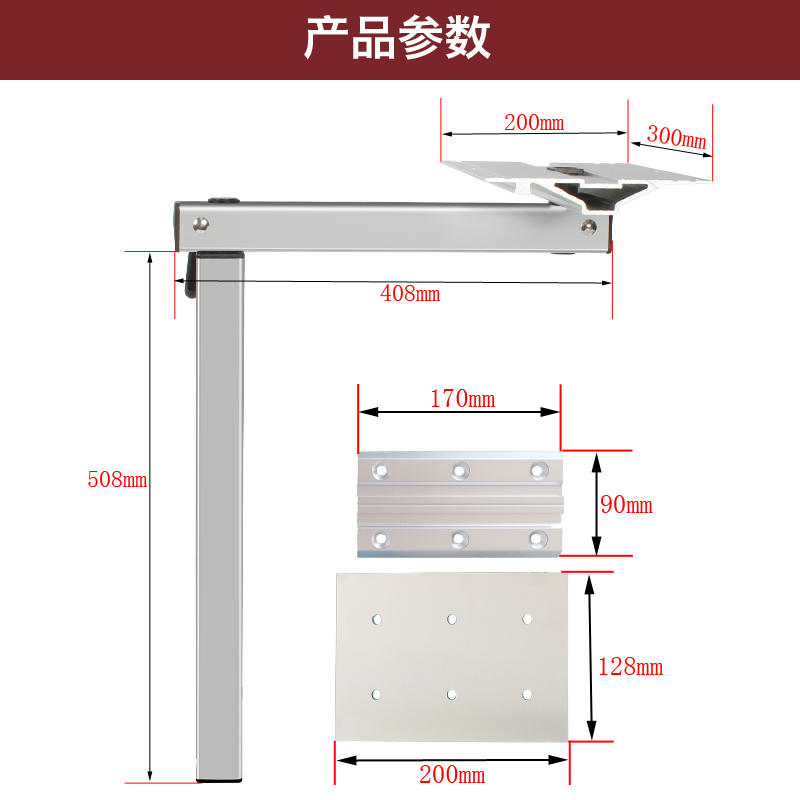 产品参数

200mm

300mm

408mm

508mm

170mm

90mm

128mm

200mm