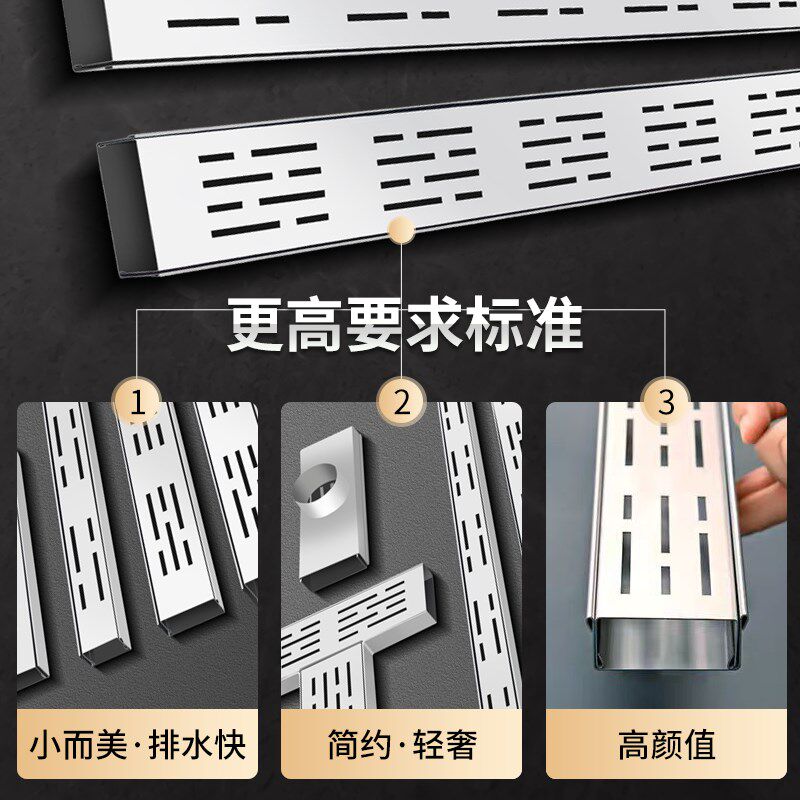 更高要求标准

1

2

3

小而美·排水快

简约·轻奢

高颜值