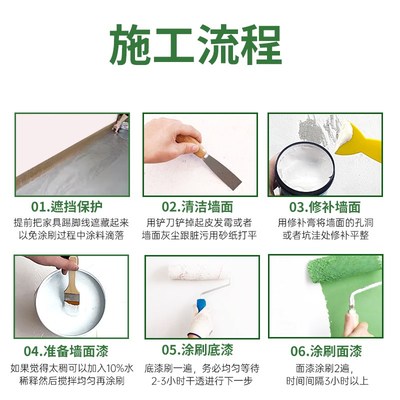 施工流程

01.遮挡保护
提前把家具踢脚线遮藏起来以免涂刷过程中涂料滴落

02.清洁墙面
用铲刀铲掉起皮发霉或者墙面灰尘跟脏污用砂纸打平

03.修补墙面
用修补膏将墙面的孔洞或者坑洼处修补平整

04.准备墙面漆
如果觉得太稠可以加入10%水稀释然后搅拌均匀再涂刷

05.涂刷底漆
底漆刷一遍，务必均匀等待2-3小时干透进行下一步

06.涂刷面漆
面漆涂刷2遍，时间间隔3小时以上